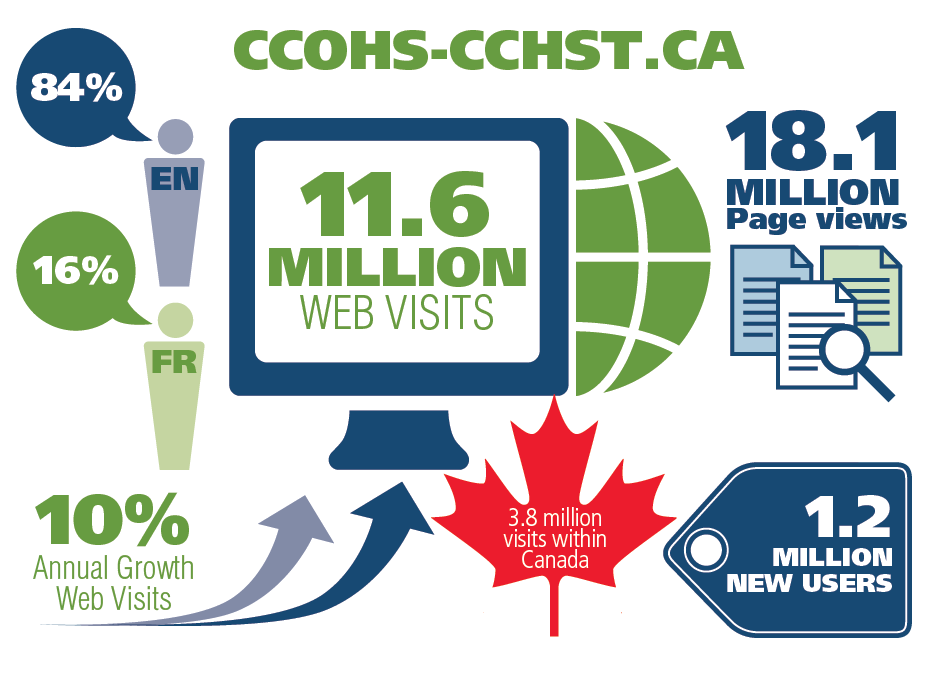 CCOHS-CCHST.CA

84%

EN

16%

FR

11.6 MILLION WEB VISITS

18.1 MILLION Page views

10% Annual Growth Web Visits

3.8 million visits within Canada

1.2 MILLION NEW USERS