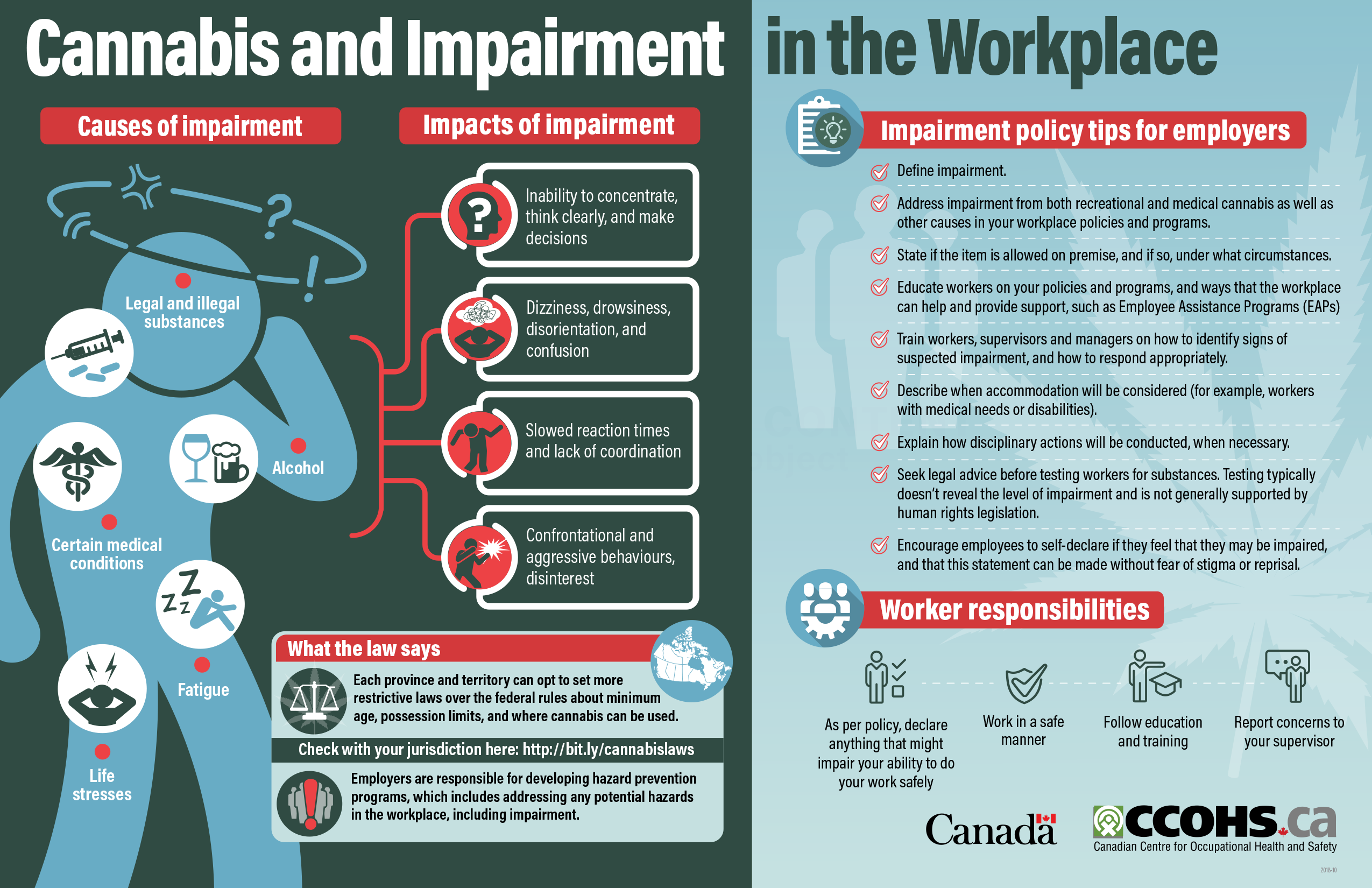 Cannabis and Impairment in the Workplace

Causes of impairment

Legal and illegal substances

Alcohol

Certain medical conditions

Fatigue

Life stresses

Impacts of impairment

Inability to concentrate, think clearly, and make decisions

Dizziness, drowsiness, disorientation, and confusion

Slowed reaction times and lack of coordination

Confrontational and aggressive behaviours, disinterest

What the law says

Each province and territory can opt to set more restrictive laws over the federal rules about minimum age, possession limits, and where cannabis can be used.

Check with your jurisdiction here: http://bit.ly/cannabislaws

Employers are responsible for developing hazard prevention programs, which includes addressing any potential hazards in the workplace, including impairment.

Impairment policy tips for employers

Define impairment.

Address impairment from both recreational and medical cannabis as well as other causes in your workplace policies and programs.

State if the item is allowed on premise, and if so, under what circumstances.

Educate workers on your policies and programs, and ways that the workplace can help and provide support, such as Employee Assistance Programs (EAPs)

Train workers, supervisors and managers on how to identify signs of suspected impairment, and how to respond appropriately.

Describe when accommodation will be considered (for example, workers with medical needs or disabilities).

Explain how disciplinary actions will be conducted, when necessary.

Seek legal advice before testing workers for substances. Testing typically doesn't reveal the level of impairment and is not generally supported by human rights legislation.

Encourage employees to self-declare if they feel that they may be impaired, and that this statement can be made without fear of stigma or reprisal.

Worker responsibilities

As per policy, declare anything that might impair your ability to do your work safely

Work in a safe manner

Follow education and training

Report concerns to your supervisor

Canada

CCOHS.ca
Canadian Centre for Occupational Health and Safety

2018-10