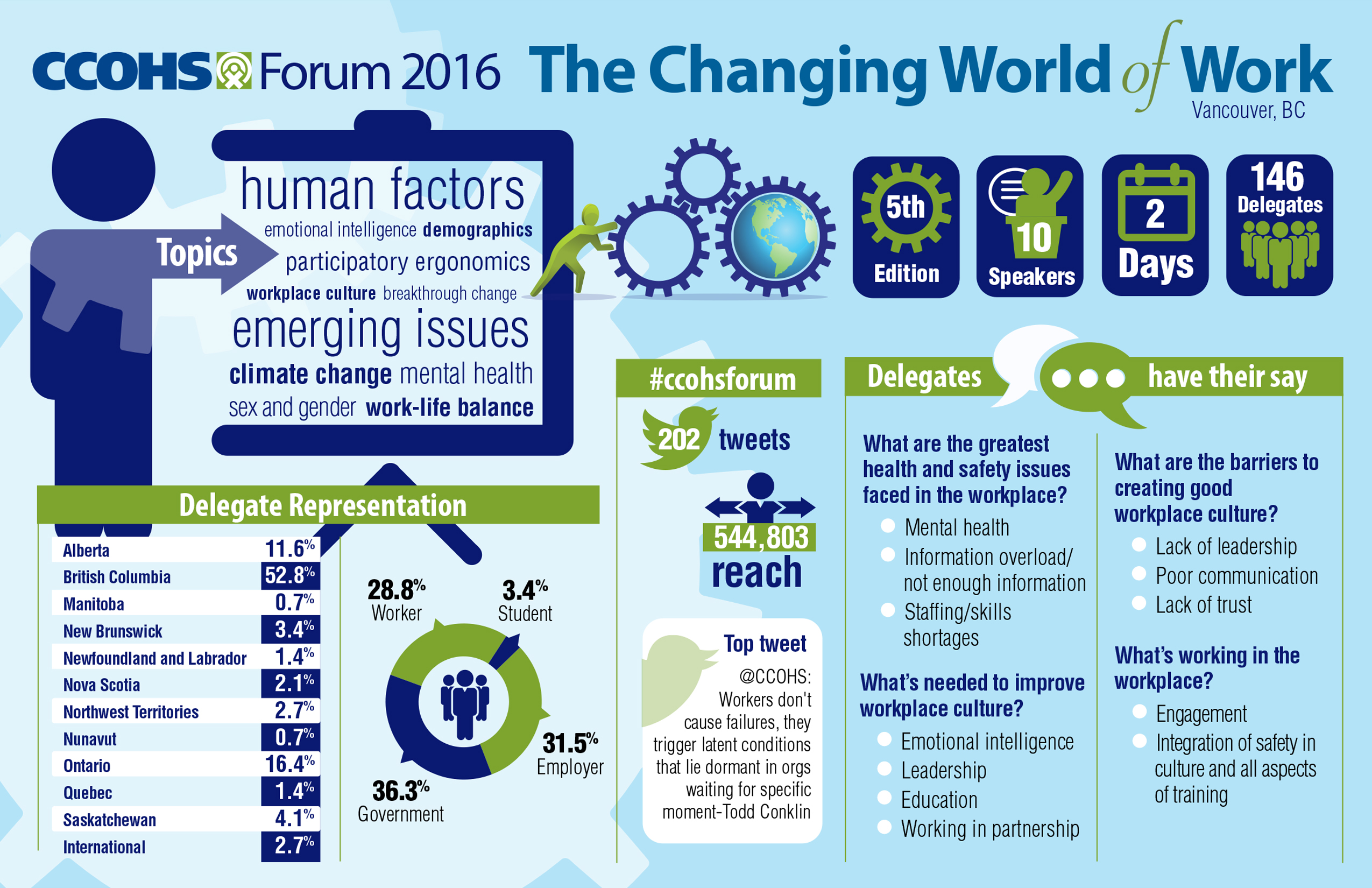 CCOHS Forum 2016 The Changing World of Work
Vancouver, BC

Topics

human factors
emotional intelligence demographics
participatory ergonomics
workplace culture breakthrough change
emerging issues
climate change mental health
sex and gender work-life balance

5th Edition
10 Speakers
2 Days
146 Delegates

Delegate Representation

| Alberta | 11.6% |
|---|---|
| British Columbia | 52.8% |
| Manitoba | 0.7% |
| New Brunswick | 3.4% |
| Newfoundland and Labrador | 1.4% |
| Nova Scotia | 2.1% |
| Northwest Territories | 2.7% |
| Nunavut | 0.7% |
| Ontario | 16.4% |
| Quebec | 1.4% |
| Saskatchewan | 4.1% |
| International | 2.7% |

28.8% Worker
3.4% Student
31.5% Employer
36.3% Government

#ccohsforum
202 tweets
544,803 reach

Top tweet
@CCOHS: Workers don't cause failures, they trigger latent conditions that lie dormant in orgs waiting for specific moment-Todd Conklin

Delegates have their say

What are the greatest health and safety issues faced in the workplace?
Mental health
Information overload/ not enough information
Staffing/skills shortages

What's needed to improve workplace culture?
Emotional intelligence
Leadership
Education
Working in partnership

What are the barriers to creating good workplace culture?
Lack of leadership
Poor communication
Lack of trust

What's working in the workplace?
Engagement
Integration of safety in culture and all aspects of training