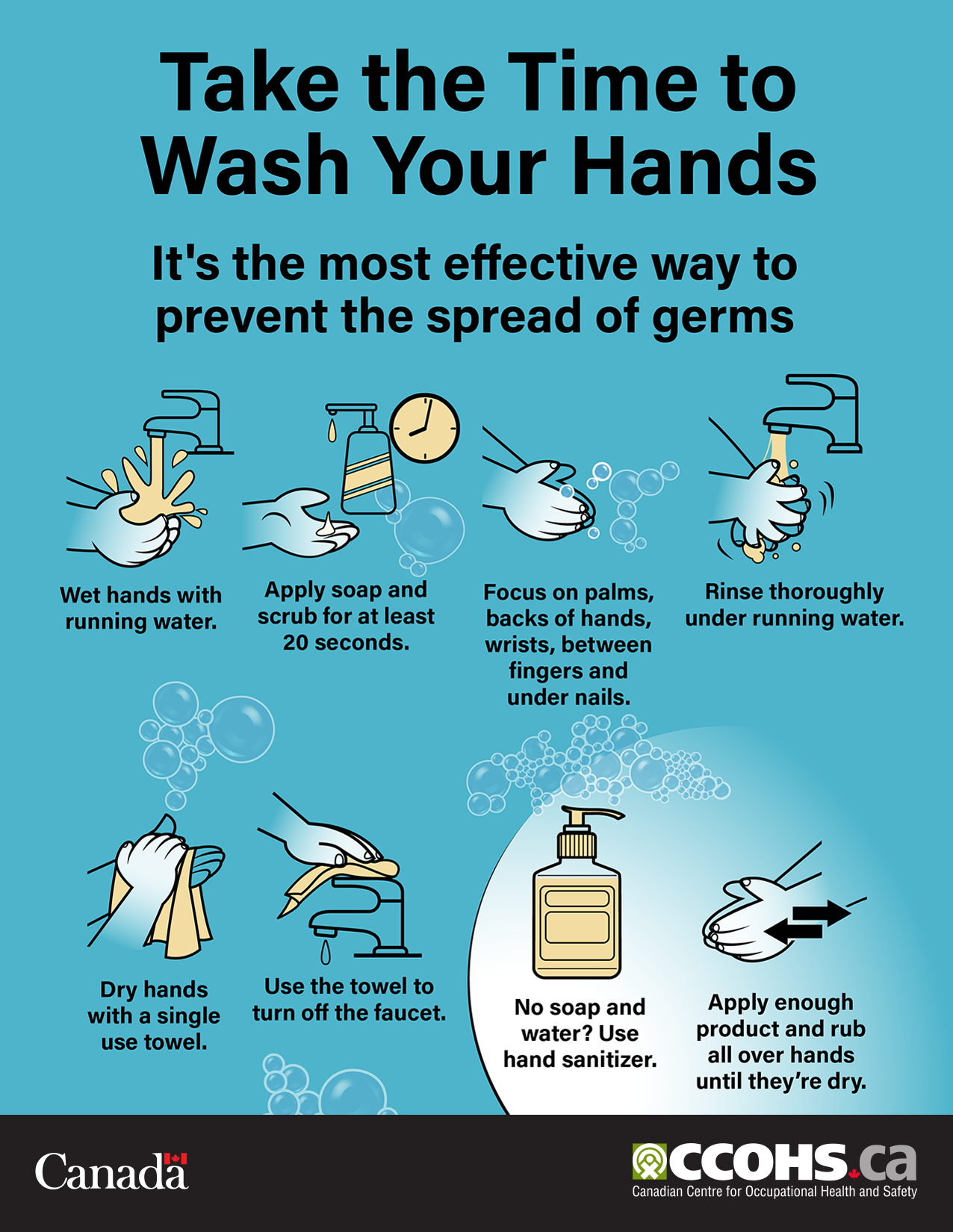 Take the Time to Wash Your Hands

It's the most effective way to prevent the spread of germs

Wet hands with running water.

Apply soap and scrub for at least 20 seconds.

Focus on palms, backs of hands, wrists, between fingers and under nails.

Rinse thoroughly under running water.

Dry hands with a single use towel.

Use the towel to turn off the faucet.

No soap and water? Use hand sanitizer.

Apply enough product and rub all over hands until they're dry.

Canada

CCOHS.ca
Canadian Centre for Occupational Health and Safety