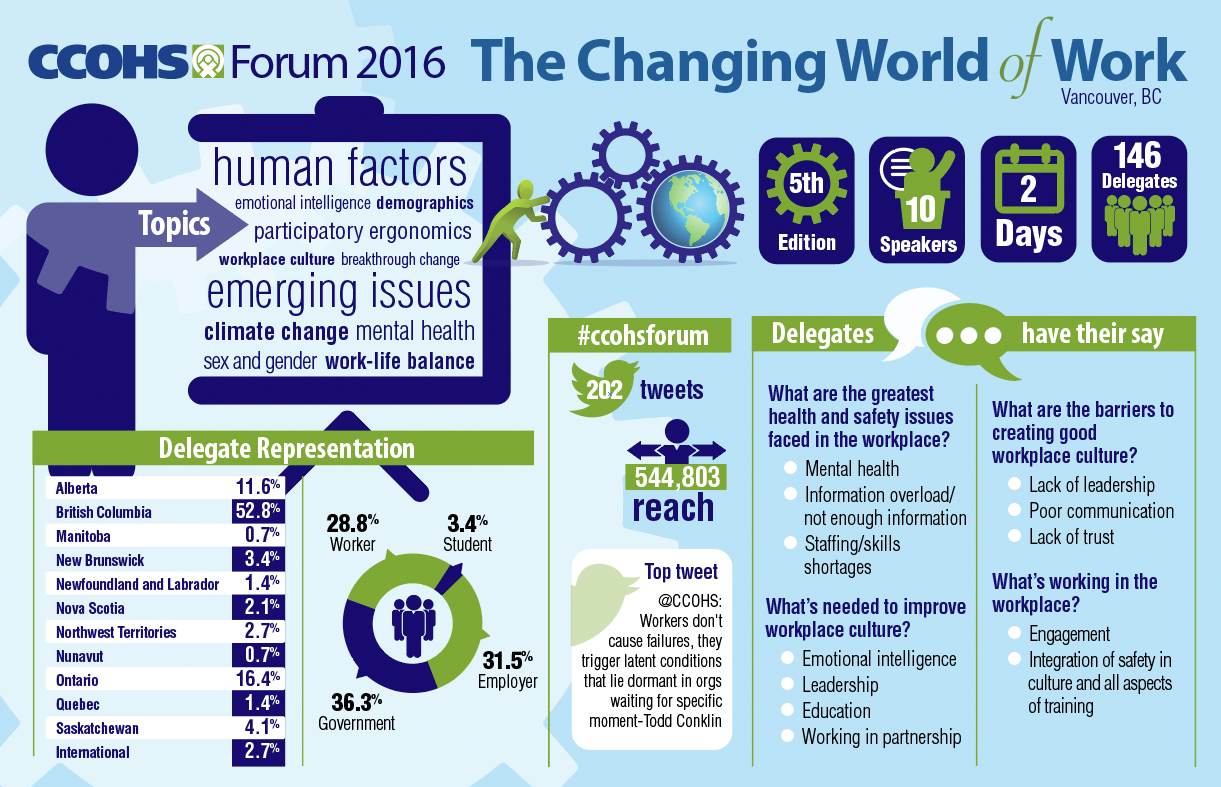 CCOHS Forum 2016 The Changing World of Work

Vancouver, BC

Topics

human factors
emotional intelligence demographics
participatory ergonomics
workplace culture breakthrough change
emerging issues
climate change mental health
sex and gender work-life balance

5th Edition

10 Speakers

2 Days

146 Delegates

Delegate Representation

| | |
|---|---|
| Alberta | 11.6% |
| British Columbia | 52.8% |
| Manitoba | 0.7% |
| New Brunswick | 3.4% |
| Newfoundland and Labrador | 1.4% |
| Nova Scotia | 2.1% |
| Northwest Territories | 2.7% |
| Nunavut | 0.7% |
| Ontario | 16.4% |
| Quebec | 1.4% |
| Saskatchewan | 4.1% |
| International | 2.7% |

28.8% Worker

3.4% Student

31.5% Employer

36.3% Government

#ccohsforum

202 tweets

544,803 reach

Top tweet

@CCOHS: Workers don't cause failures, they trigger latent conditions that lie dormant in orgs waiting for specific moment-Todd Conklin

Delegates have their say

What are the greatest health and safety issues faced in the workplace?
Mental health
Information overload/ not enough information
Staffing/skills shortages

What's needed to improve workplace culture?
Emotional intelligence
Leadership
Education
Working in partnership

What are the barriers to creating good workplace culture?
Lack of leadership
Poor communication
Lack of trust

What's working in the workplace?
Engagement
Integration of safety in culture and all aspects of training